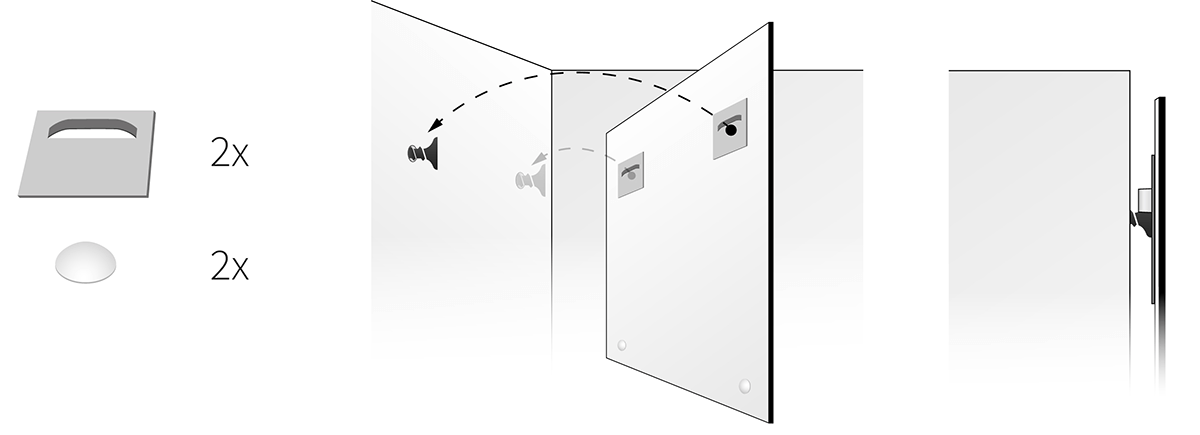 2x

2x